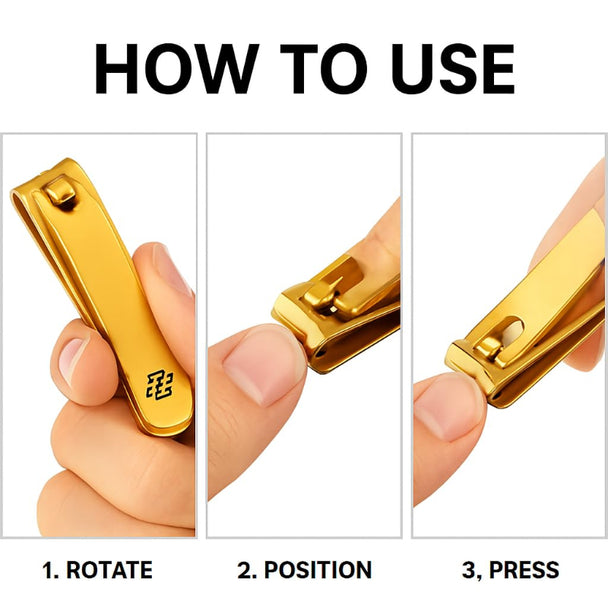 HOW TO USE

1. ROTATE

2. POSITION

3, PRESS