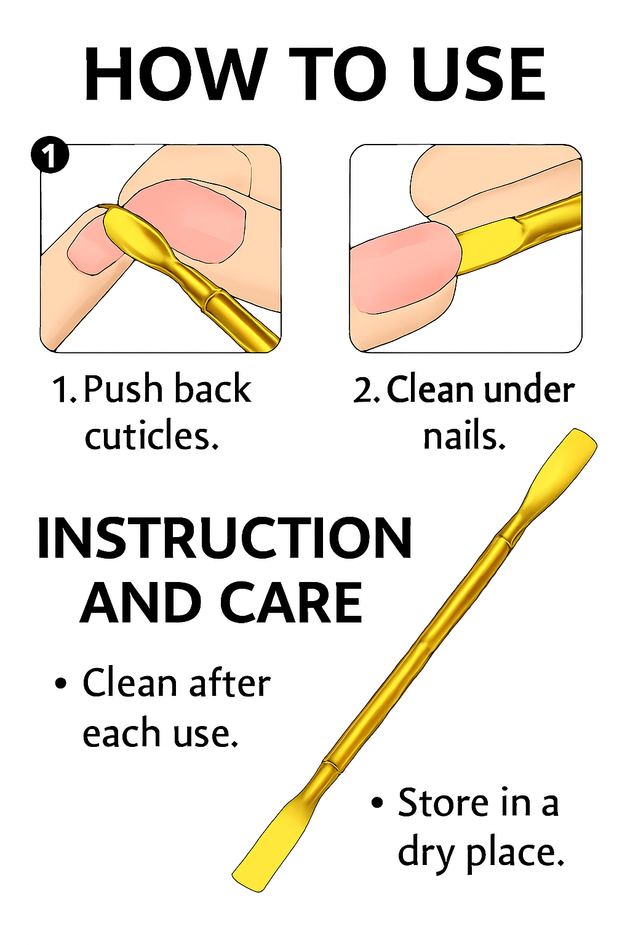 HOW TO USE

1

1. Push back cuticles.

2. Clean under nails.

INSTRUCTION AND CARE

• Clean after each use.

• Store in a dry place.