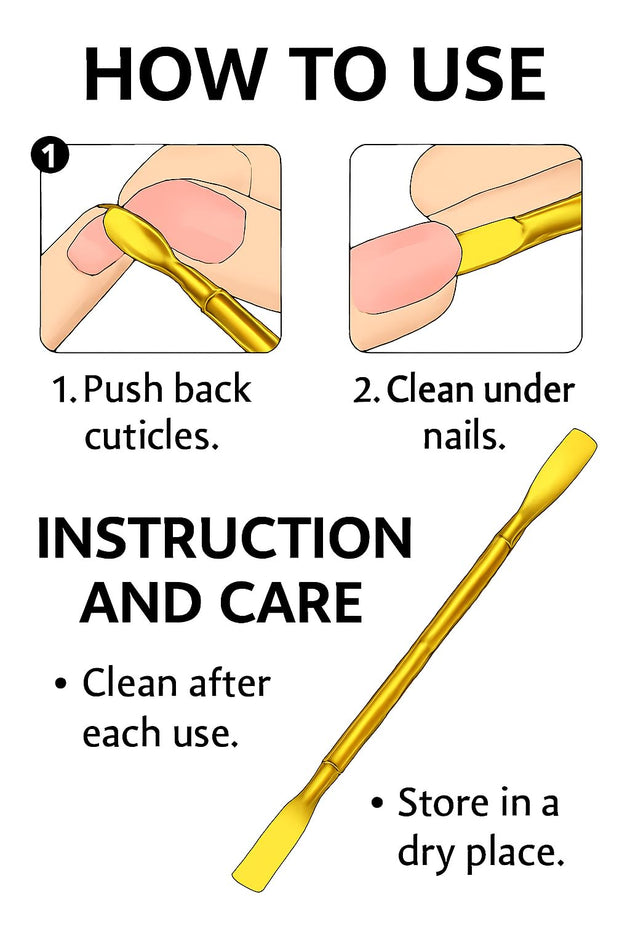 HOW TO USE

1

1. Push back cuticles.

2. Clean under nails.

INSTRUCTION AND CARE

• Clean after each use.

• Store in a dry place.